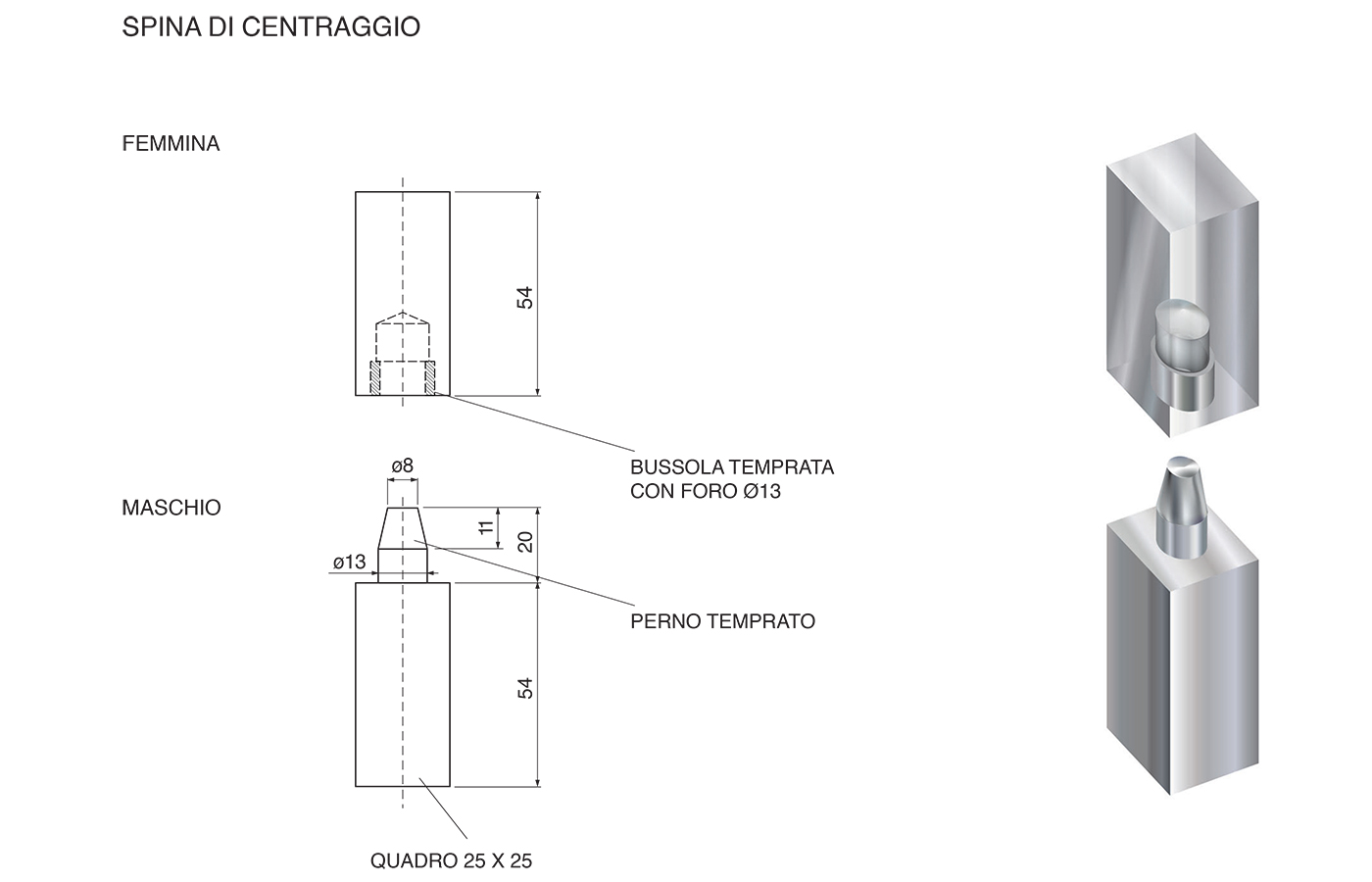 SPINA DI CENTRAGGIO

FEMMINA

54

BUSSOLA TEMPRATA
CON FORO Ø13

MASCHIO

ø8

11

20

ø13

PERNO TEMPRATO

54

QUADRO 25 X 25